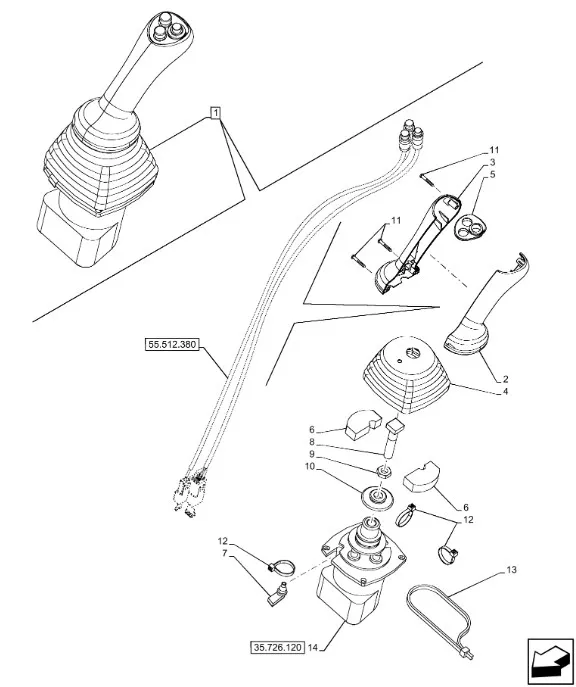 1
11
3
5
11
55.512.380
2
4
6
8
9
10
6
12
12
7
13
35.726.120
14